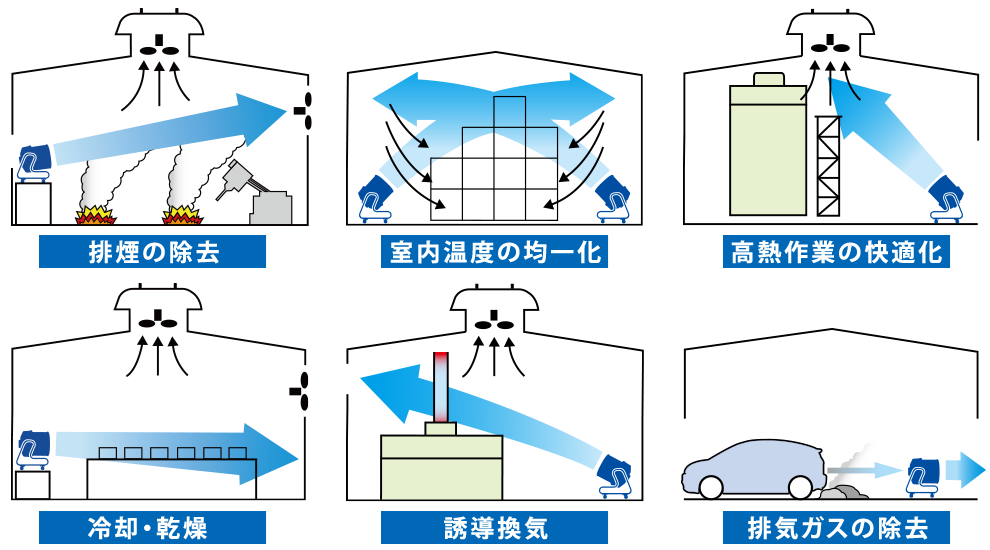 排煙の除去

室内温度の均一化

高熱作業の快適化

冷却・乾燥

誘導換気

排気ガスの除去